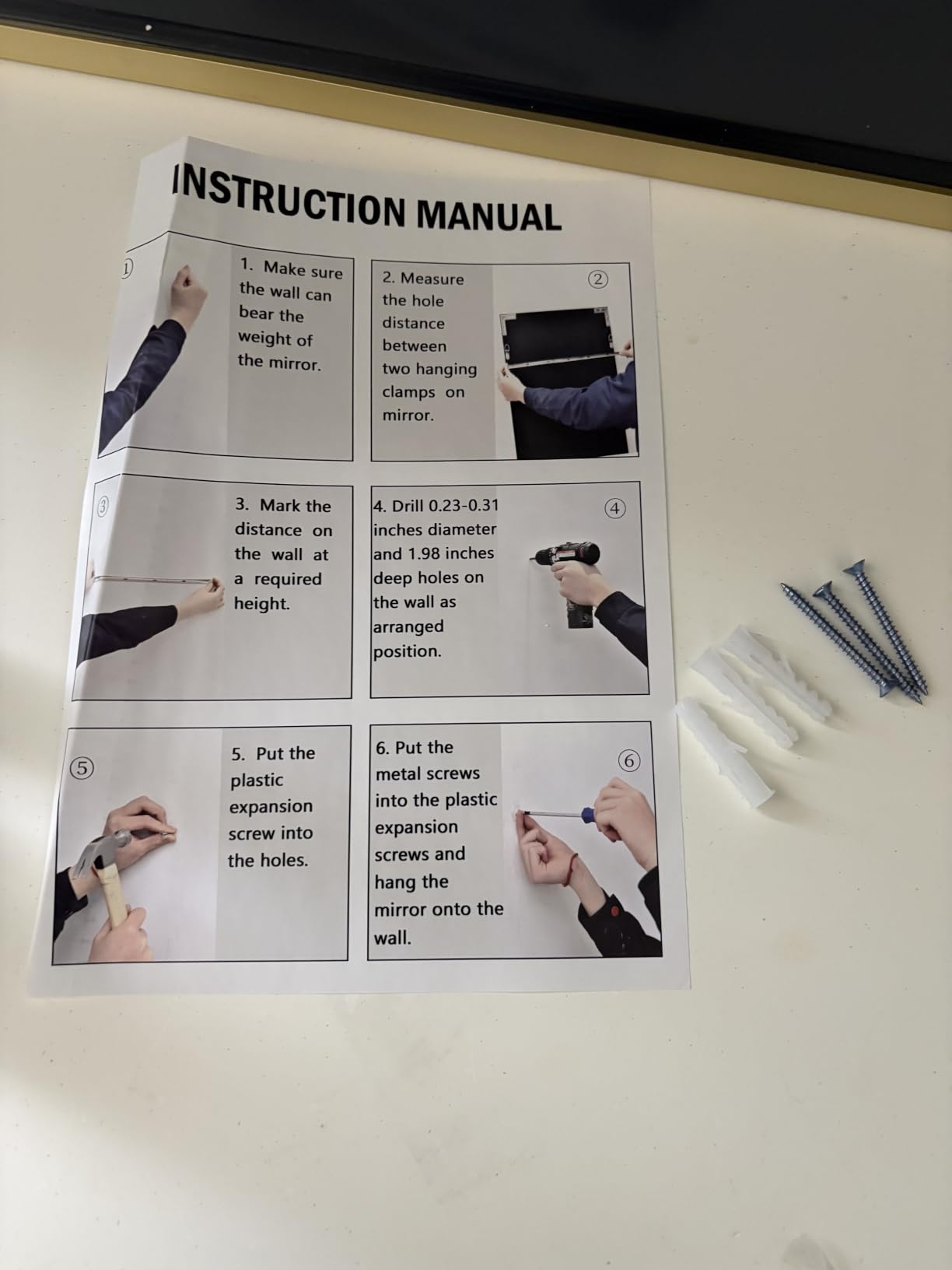 INSTRUCTION MANUAL

①
1. Make sure the wall can bear the weight of the mirror.

2. Measure the hole distance between two hanging clamps on mirror.
②

③
3. Mark the distance on the wall at a required height.

4. Drill 0.23-0.31 inches diameter and 1.98 inches deep holes on the wall as arranged position.
④

⑤
5. Put the plastic expansion screw into the holes.

6. Put the metal screws into the plastic expansion screws and hang the mirror onto the wall.
⑥